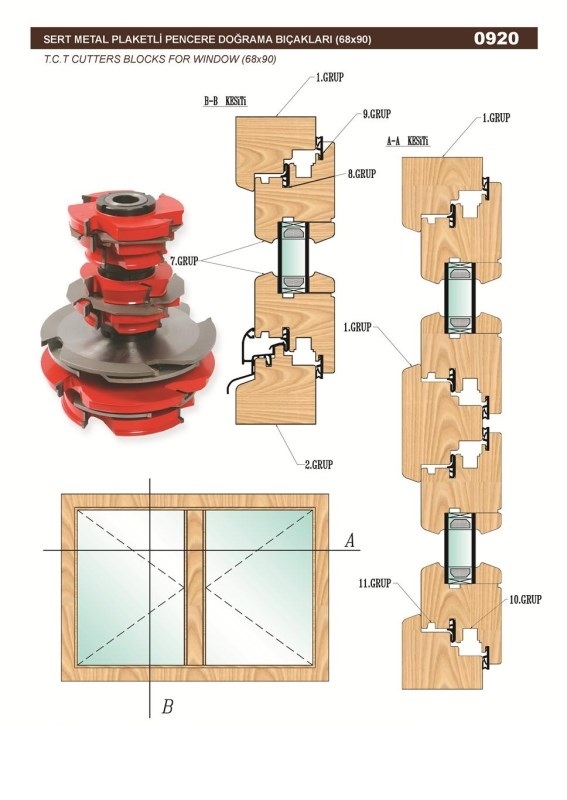 SERT METAL PLAKETLİ PENCERE DOĞRAMA BIÇAKLARI (68x90)
0920
T.C.T CUTTERS BLOCKS FOR WINDOW (68x90)

B-B KESİTİ
1.GRUP
9.GRUP
8.GRUP
7.GRUP
2.GRUP

A-A KESİTİ
1.GRUP
1.GRUP
11.GRUP
10.GRUP

A
B